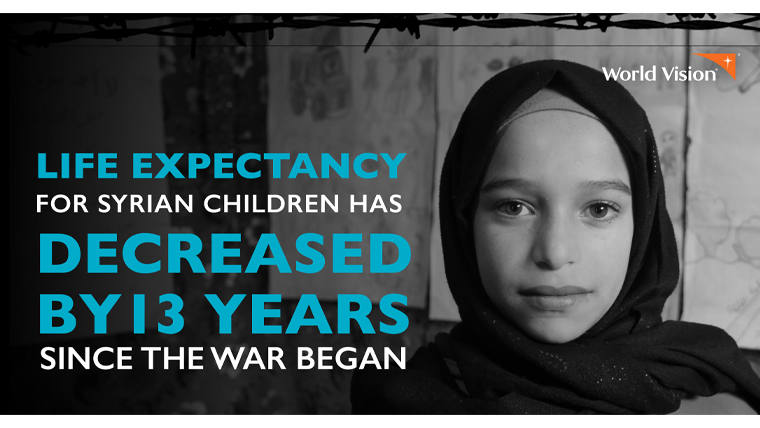 World Vision

LIFE EXPECTANCY
FOR SYRIAN CHILDREN HAS
DECREASED
BY 13 YEARS
SINCE THE WAR BEGAN