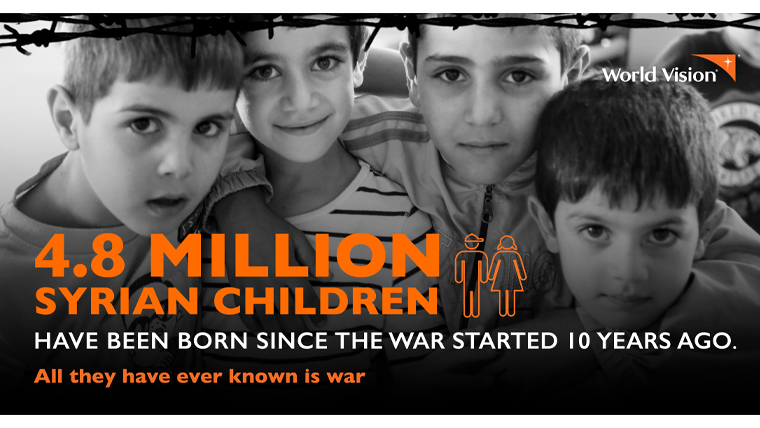 World Vision

4.8 MILLION
SYRIAN CHILDREN

HAVE BEEN BORN SINCE THE WAR STARTED 10 YEARS AGO.

All they have ever known is war